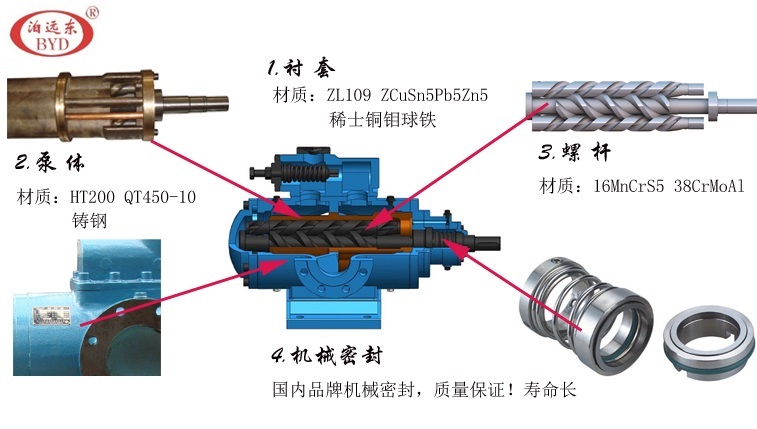 泊远东
BYD
®

1.衬 套
材质：ZL109 ZCuSn5Pb5Zn5
稀士铜钼球铁

2.泵 体
材质：HT200 QT450-10
铸钢

3.螺 杆
材质：16MnCrS5 38CrMoAl

4.机械密封
国内品牌机械密封，质量保证！寿命长